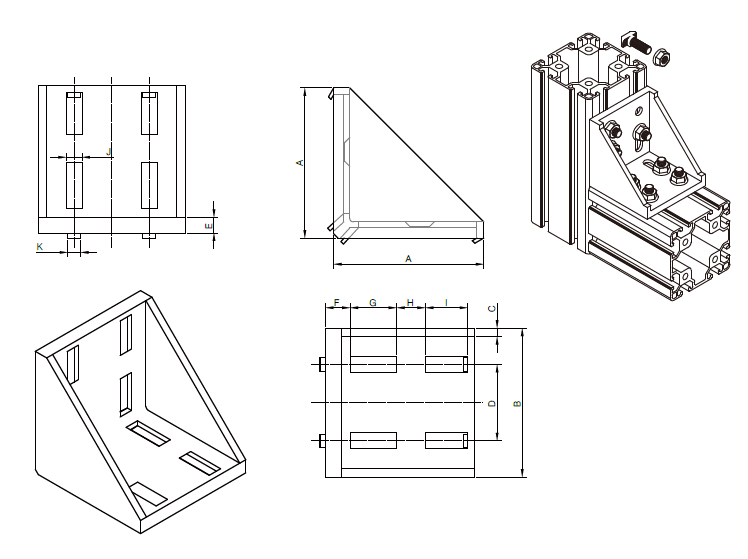 J
E
K
A
A
F G H I
C
D
B